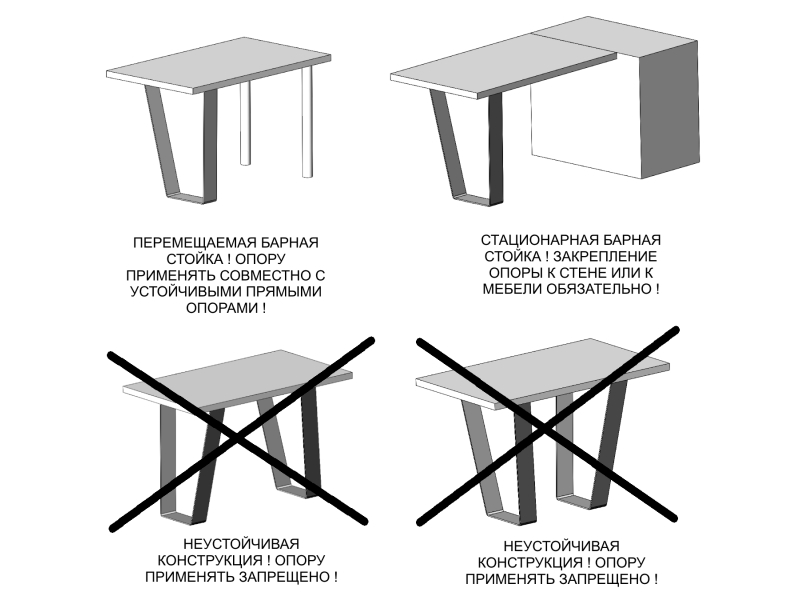 ПЕРЕМЕЩАЕМАЯ БАРНАЯ СТОЙКА ! ОПОРУ ПРИМЕНЯТЬ СОВМЕСТНО С УСТОЙЧИВЫМИ ПРЯМЫМИ ОПОРАМИ !

СТАЦИОНАРНАЯ БАРНАЯ СТОЙКА ! ЗАКРЕПЛЕНИЕ ОПОРЫ К СТЕНЕ ИЛИ К МЕБЕЛИ ОБЯЗАТЕЛЬНО !

НЕУСТОЙЧИВАЯ КОНСТРУКЦИЯ ! ОПОРУ ПРИМЕНЯТЬ ЗАПРЕЩЕНО !

НЕУСТОЙЧИВАЯ КОНСТРУКЦИЯ ! ОПОРУ ПРИМЕНЯТЬ ЗАПРЕЩЕНО !